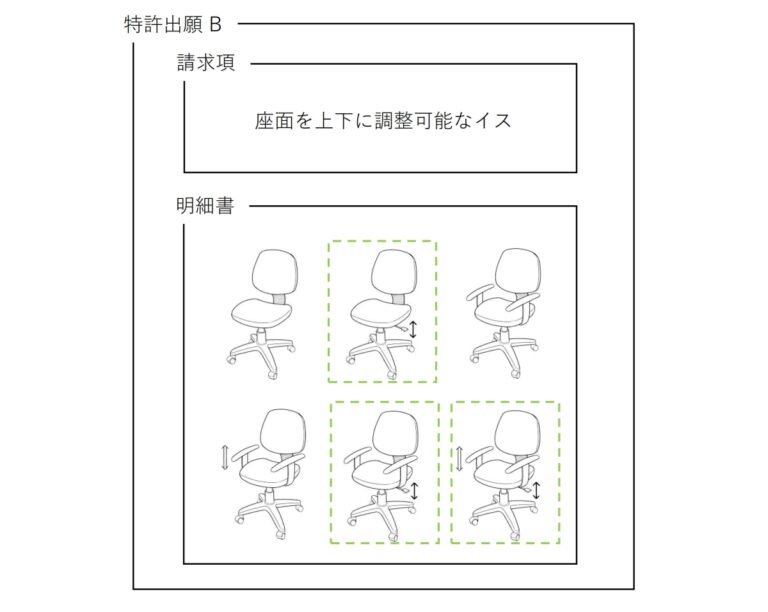 特許出願 B

請求項

座面を上下に調整可能なイス

明細書