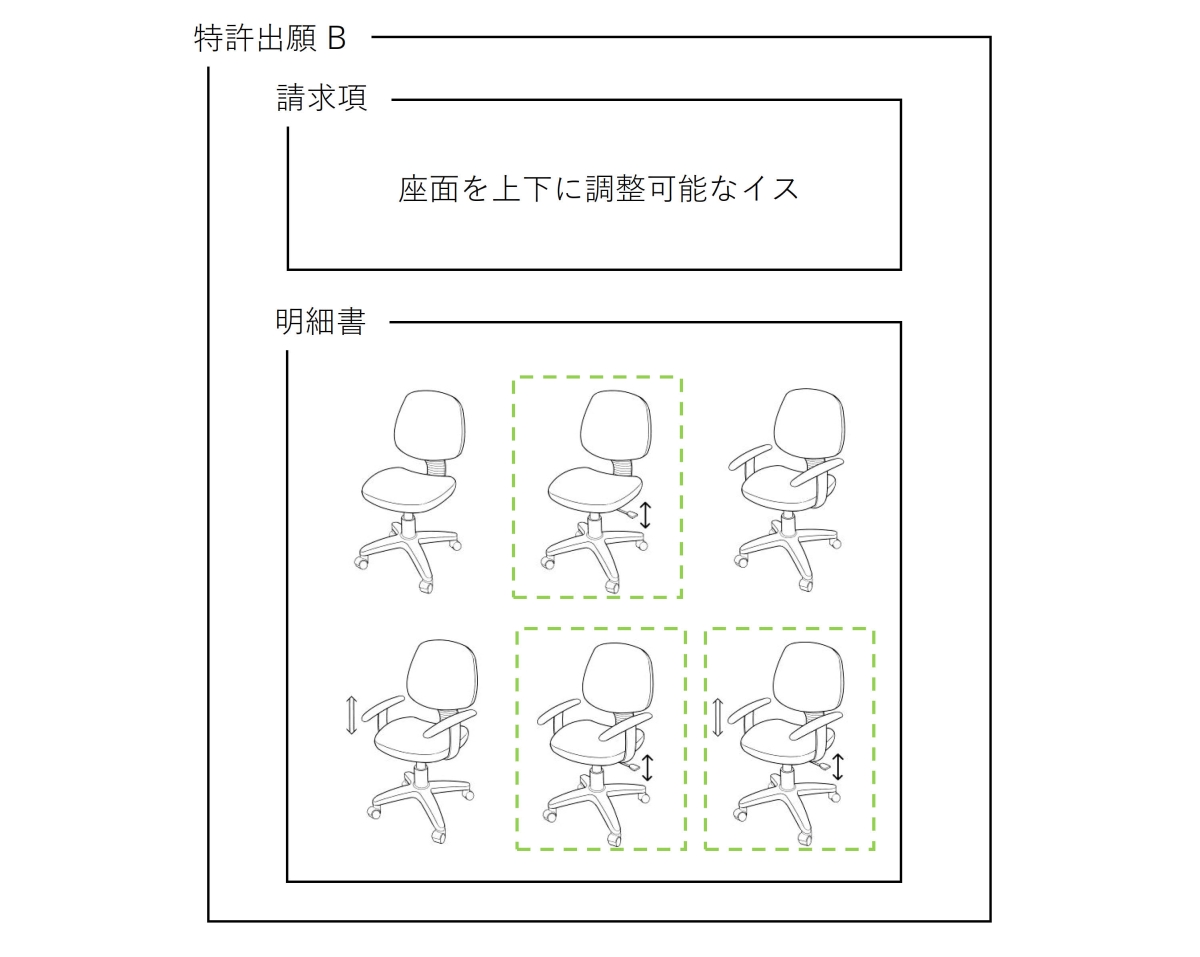 特許出願 B

請求項

座面を上下に調整可能なイス

明細書