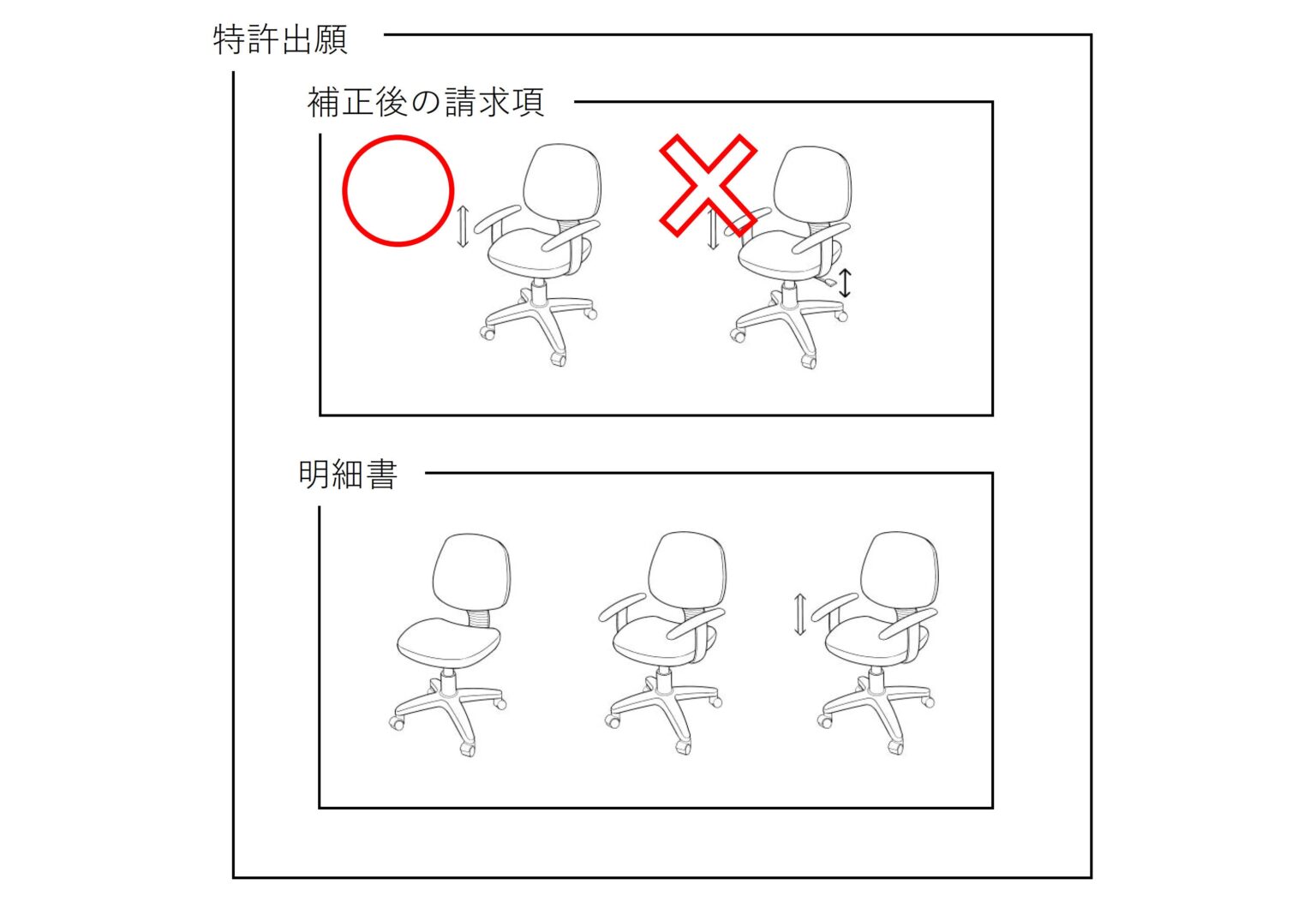 特許出願

補正後の請求項

明細書