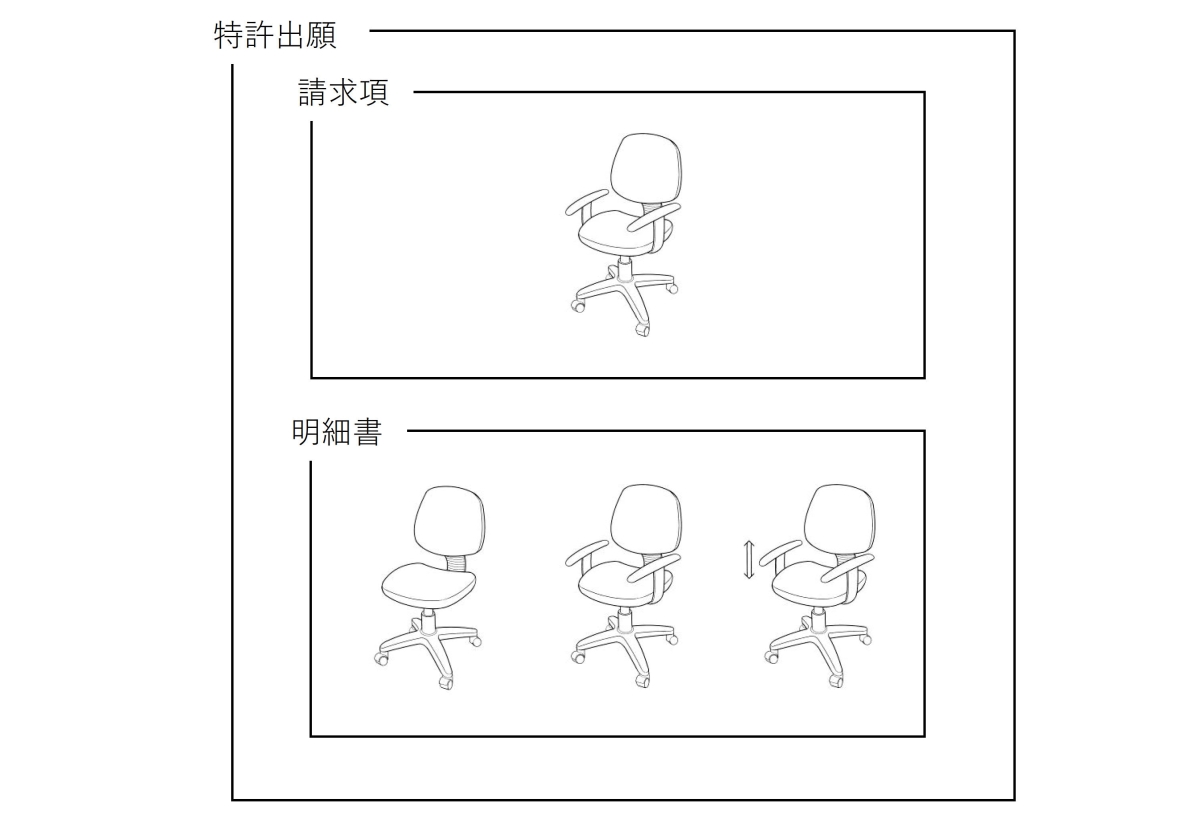 特許出願

請求項

明細書